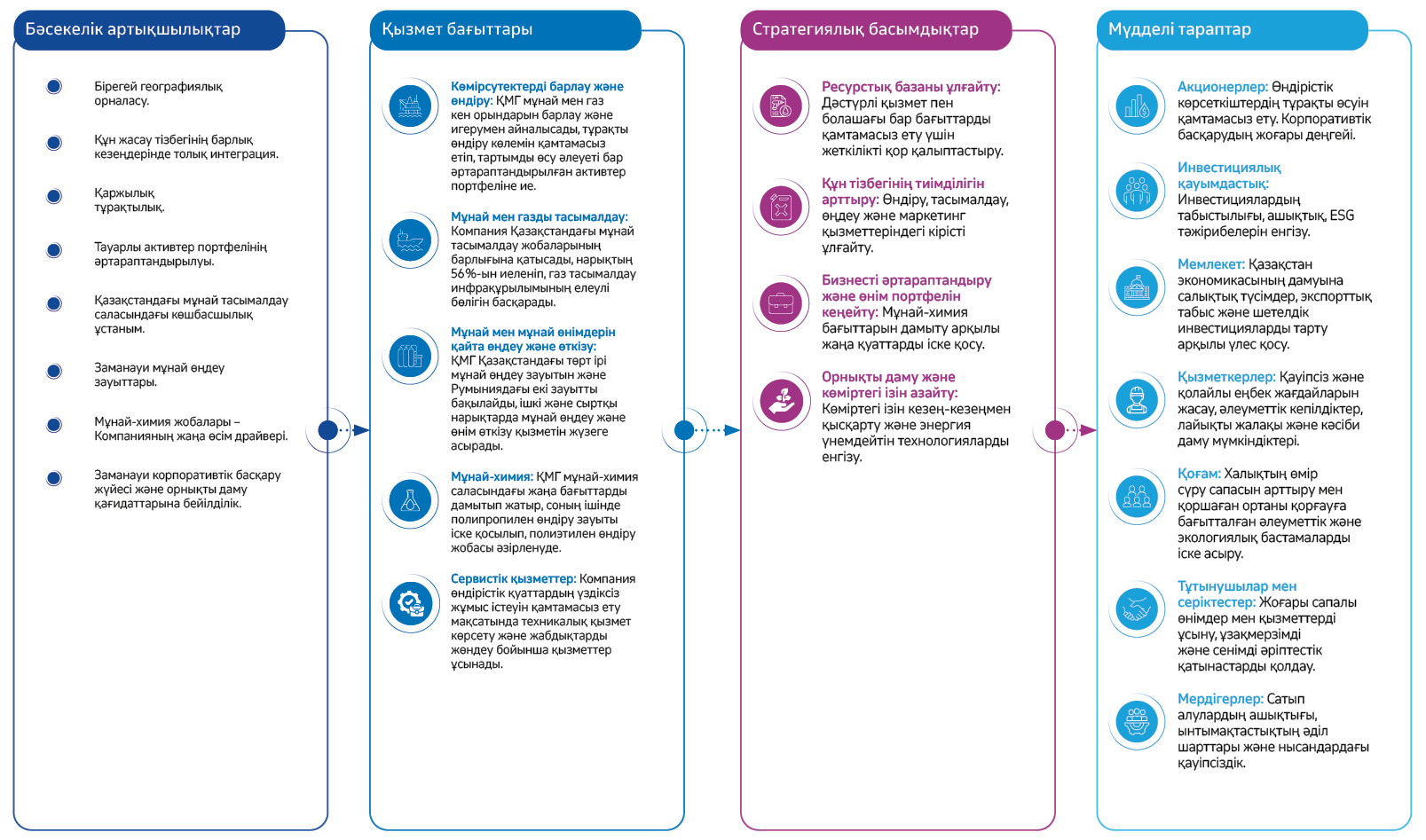 Бәсекелік артықшылықтар

Бірегей географиялық орналасу.

Құн жасау тізбегінің барлық кезеңдерінде толық интеграция.

Қаржылық тұрақтылық.

Тауарлы активтер портфелінің әртараптандырылуы.

Қазақстандағы мұнай тасымалдау саласындағы көшбасшылық ұстаным.

Заманауи мұнай өңдеу зауыттары.

Мұнай-химия жобалары – Компанияның жаңа өсім драйвері.

Заманауи корпоративтік басқару жүйесі және орнықты даму қағидаттарына бейілділік.

Қызмет бағыттары

Көмірсутектерді барлау және өндіру: ҚМГ мұнай мен газ кен орындарын барлау және игерумен айналысады, тұрақты өндіру көлемін қамтамасыз етіп, тартымды өсу әлеуеті бар әртараптандырылған активтер портфеліне ие.

Мұнай мен газды тасымалдау: Компания Қазақстандағы мұнай тасымалдау жобаларының барлығына қатысады, нарықтың 56%-ын иеленіп, газ тасымалдау инфрақұрылымының елеулі бөлігін басқарады.

Мұнай мен мұнай өнімдерін қайта өңдеу және өткізу: ҚМГ Қазақстандағы төрт ірі мұнай өңдеу зауытын және Румыниядағы екі зауытты бақылайды, ішкі және сыртқы нарықтарда мұнай өңдеу және өнім өткізу қызметін жүзеге асырады.

Мұнай-химия: ҚМГ мұнай-химия саласындағы жаңа бағыттарды дамытып жатыр, соның ішінде полипропилен өндіру зауыты іске қосылып, полиэтилен өндіру жобасы әзірленуде.

Сервистік қызметтер: Компания өндірістік қуаттардың үздіксіз жұмыс істеуін қамтамасыз ету мақсатында техникалық қызмет көрсету және жабдықтарды жөндеу бойынша қызметтер ұсынады.

Стратегиялық басымдықтар

Ресурстық базаны ұлғайту: Дәстүрлі қызмет пен болашағы бар бағыттарды қамтамасыз ету үшін жеткілікті қор қалыптастыру.

Құн тізбегінің тиімділігін арттыру: Өндіру, тасымалдау, өңдеу және маркетинг қызметтеріндегі кірісті ұлғайту.

Бизнесті әртараптандыру және өнім портфелін кеңейту: Мұнай-химия бағыттарын дамыту арқылы жаңа қуаттарды іске қосу.

Орнықты даму және көміртегі ізін азайту: Көміртегі ізін кезең-кезеңмен қысқарту және энергия үнемдейтін технологияларды енгізу.

Мүдделі тараптар

Акционерлер: Өндірістік көрсеткіштердің тұрақты өсуін қамтамасыз ету. Корпоративтік басқарудың жоғары деңгейі.

Инвестициялық қауымдастық: Инвестициялардың табыстылығы, ашықтық, ESG тәжірибелерін енгізу.

Мемлекет: Қазақстан экономикасының дамуына салықтық түсімдер, экспорттық табыс және шетелдік инвестицияларды тарту арқылы үлес қосу.

Қызметкерлер: Қауіпсіз және қолайлы еңбек жағдайларын жасау, әлеуметтік кепілдіктер, лайықты жалақы және кәсіби даму мүмкіндіктері.

Қоғам: Халықтың өмір сүру сапасын арттыру мен қоршаған ортаны қорғауға бағытталған әлеуметтік және экологиялық бастамаларды іске асыру.

Тұтынушылар мен серіктестер: Жоғары сапалы өнімдер мен қызметтерді ұсыну, ұзақмерзімді және сенімді әріптестік қатынастарды қолдау.

Мердігерлер: Сатып алулардың ашықтығы, ынтымақтастықтың әділ шарттары және нысандардағы қауіпсіздік.