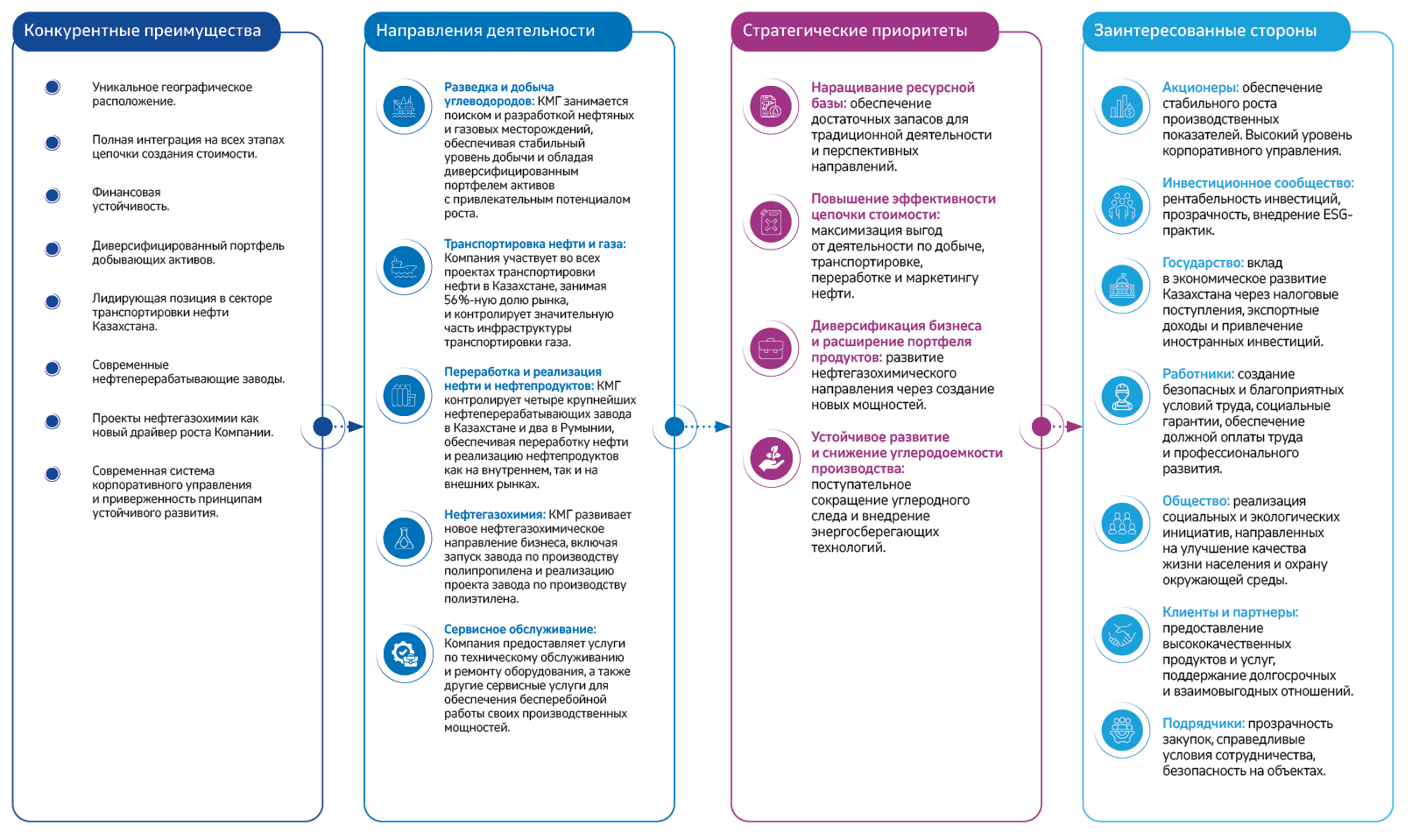 Конкурентные преимущества

Уникальное географическое расположение.

Полная интеграция на всех этапах цепочки создания стоимости.

Финансовая устойчивость.

Диверсифицированный портфель добывающих активов.

Лидирующая позиция в секторе транспортировки нефти Казахстана.

Современные нефтеперерабатывающие заводы.

Проекты нефтегазохимии как новый драйвер роста Компании.

Современная система корпоративного управления и приверженность принципам устойчивого развития.

Направления деятельности

Разведка и добыча углеводородов: КМГ занимается поиском и разработкой нефтяных и газовых месторождений, обеспечивая стабильный уровень добычи и обладая диверсифицированным портфелем активов с привлекательным потенциалом роста.

Транспортировка нефти и газа: Компания участвует во всех проектах транспортировки нефти в Казахстане, занимая 56%-ную долю рынка, и контролирует значительную часть инфраструктуры транспортировки газа.

Переработка и реализация нефти и нефтепродуктов: КМГ контролирует четыре крупнейших нефтеперерабатывающих завода в Казахстане и два в Румынии, обеспечивая переработку нефти и реализацию нефтепродуктов как на внутреннем, так и на внешних рынках.

Нефтегазохимия: КМГ развивает новое нефтегазохимическое направление бизнеса, включая запуск завода по производству полипропилена и реализацию проекта завода по производству полиэтилена.

Сервисное обслуживание: Компания предоставляет услуги по техническому обслуживанию и ремонту оборудования, а также другие сервисные услуги для обеспечения бесперебойной работы своих производственных мощностей.

Стратегические приоритеты

Наращивание ресурсной базы: обеспечение достаточных запасов для традиционной деятельности и перспективных направлений.

Повышение эффективности цепочки стоимости: максимизация выгод от деятельности по добыче, транспортировке, переработке и маркетингу нефти.

Диверсификация бизнеса и расширение портфеля продуктов: развитие нефтегазохимического направления через создание новых мощностей.

Устойчивое развитие и снижение углеродоемкости производства: поступательное сокращение углеродного следа и внедрение энергосберегающих технологий.

Заинтересованные стороны

Акционеры: обеспечение стабильного роста производственных показателей. Высокий уровень корпоративного управления.

Инвестиционное сообщество: рентабельность инвестиций, прозрачность, внедрение ESG-практик.

Государство: вклад в экономическое развитие Казахстана через налоговые поступления, экспортные доходы и привлечение иностранных инвестиций.

Работники: создание безопасных и благоприятных условий труда, социальные гарантии, обеспечение должной оплаты труда и профессионального развития.

Общество: реализация социальных и экологических инициатив, направленных на улучшение качества жизни населения и охрану окружающей среды.

Клиенты и партнеры: предоставление высококачественных продуктов и услуг, поддержание долгосрочных и взаимовыгодных отношений.

Подрядчики: прозрачность закупок, справедливые условия сотрудничества, безопасность на объектах.